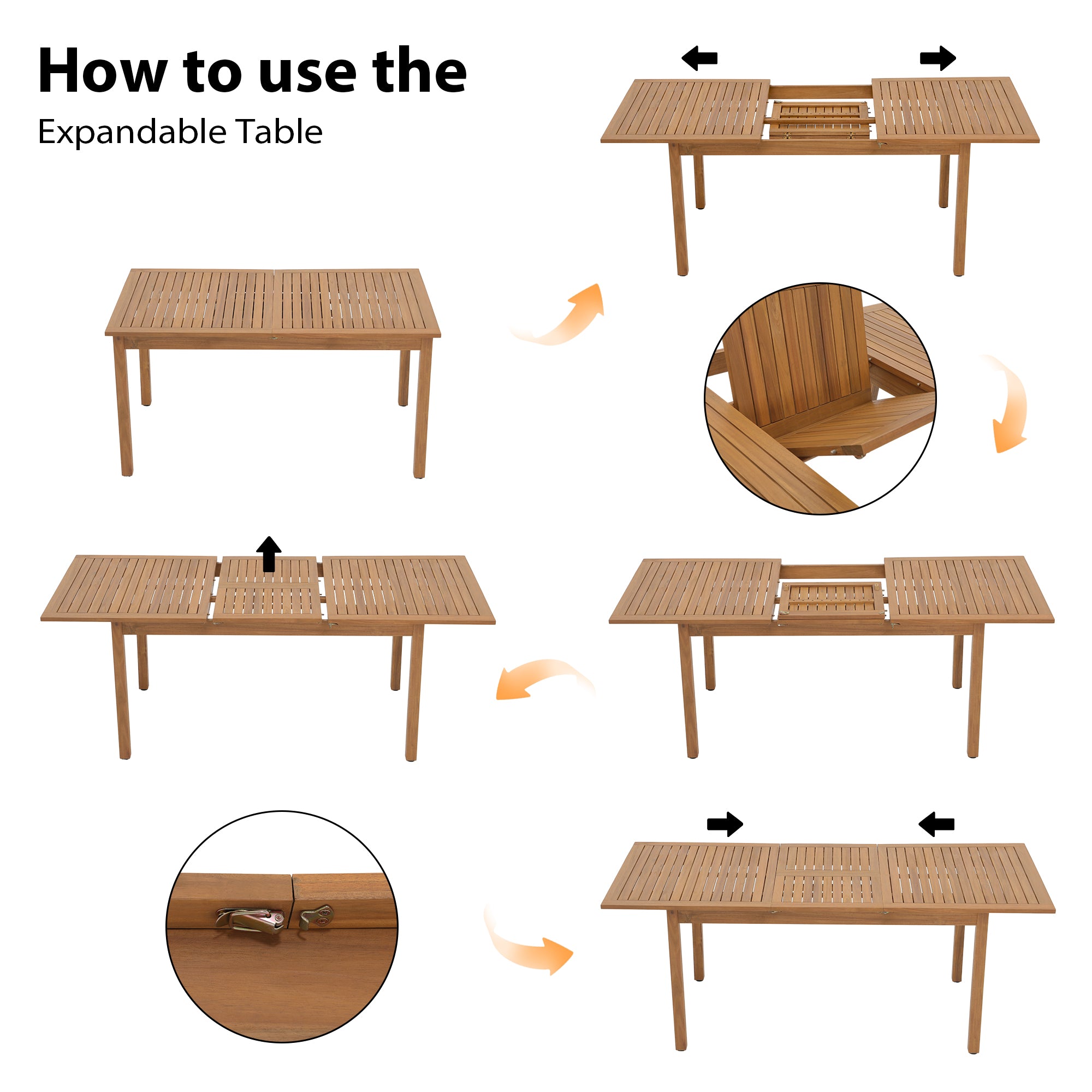 How to use the

Expandable Table